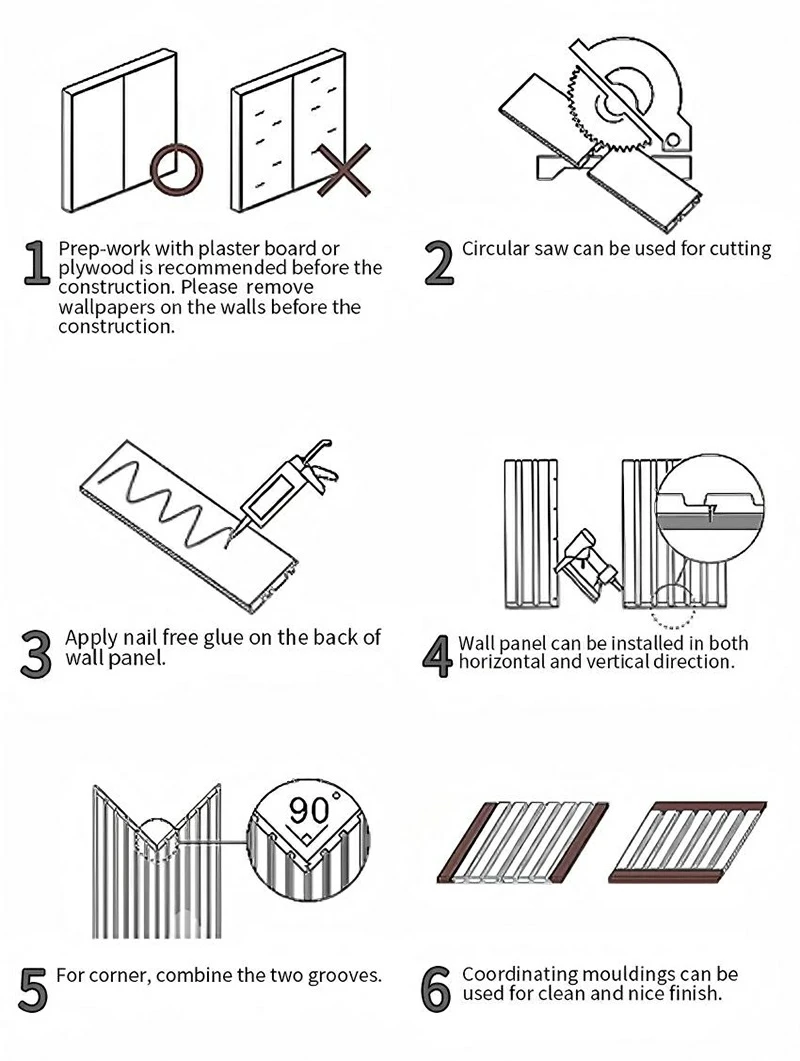 1 Prep-work with plaster board or plywood is recommended before the construction. Please remove wallpapers on the walls before the construction.

2 Circular saw can be used for cutting

3 Apply nail free glue on the back of wall panel.

4 Wall panel can be installed in both horizontal and vertical direction.

90°

5 For corner, combine the two grooves.

6 Coordinating mouldings can be used for clean and nice finish.